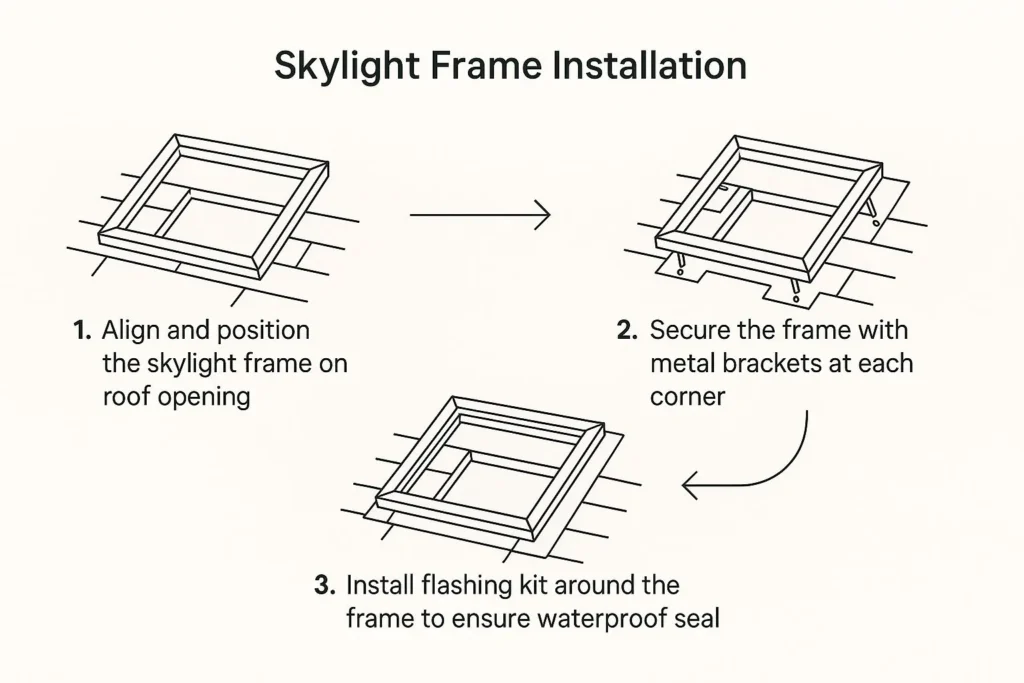 Skylight Frame Installation

1. Align and position the skylight frame on roof opening

2. Secure the frame with metal brackets at each corner

3. Install flashing kit around the frame to ensure waterproof seal