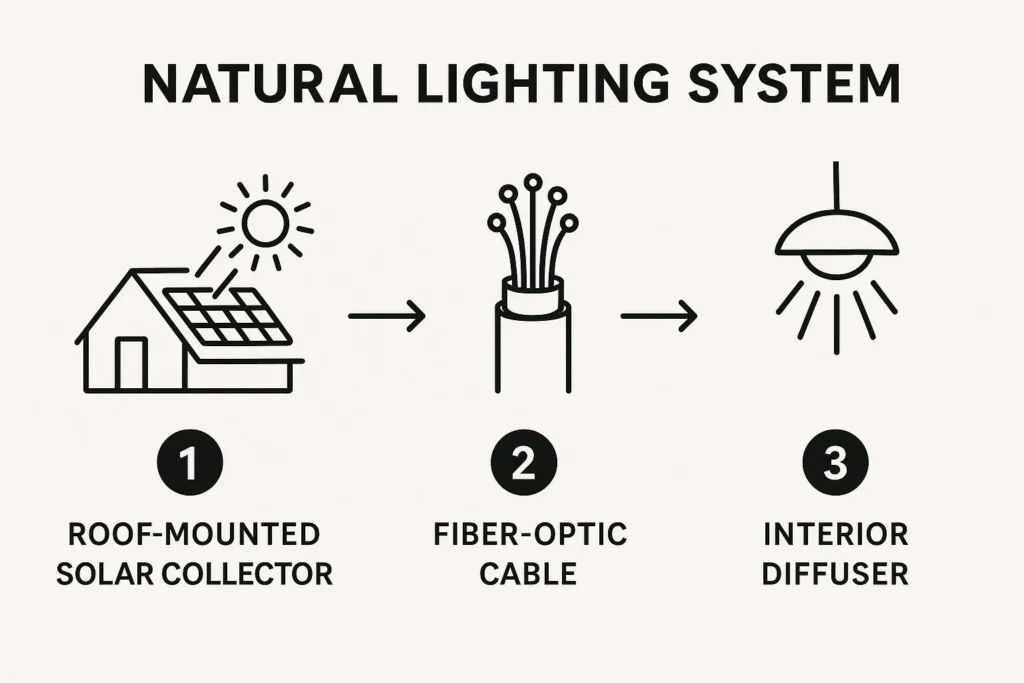 NATURAL LIGHTING SYSTEM

1
ROOF-MOUNTED SOLAR COLLECTOR

2
FIBER-OPTIC CABLE

3
INTERIOR DIFFUSER